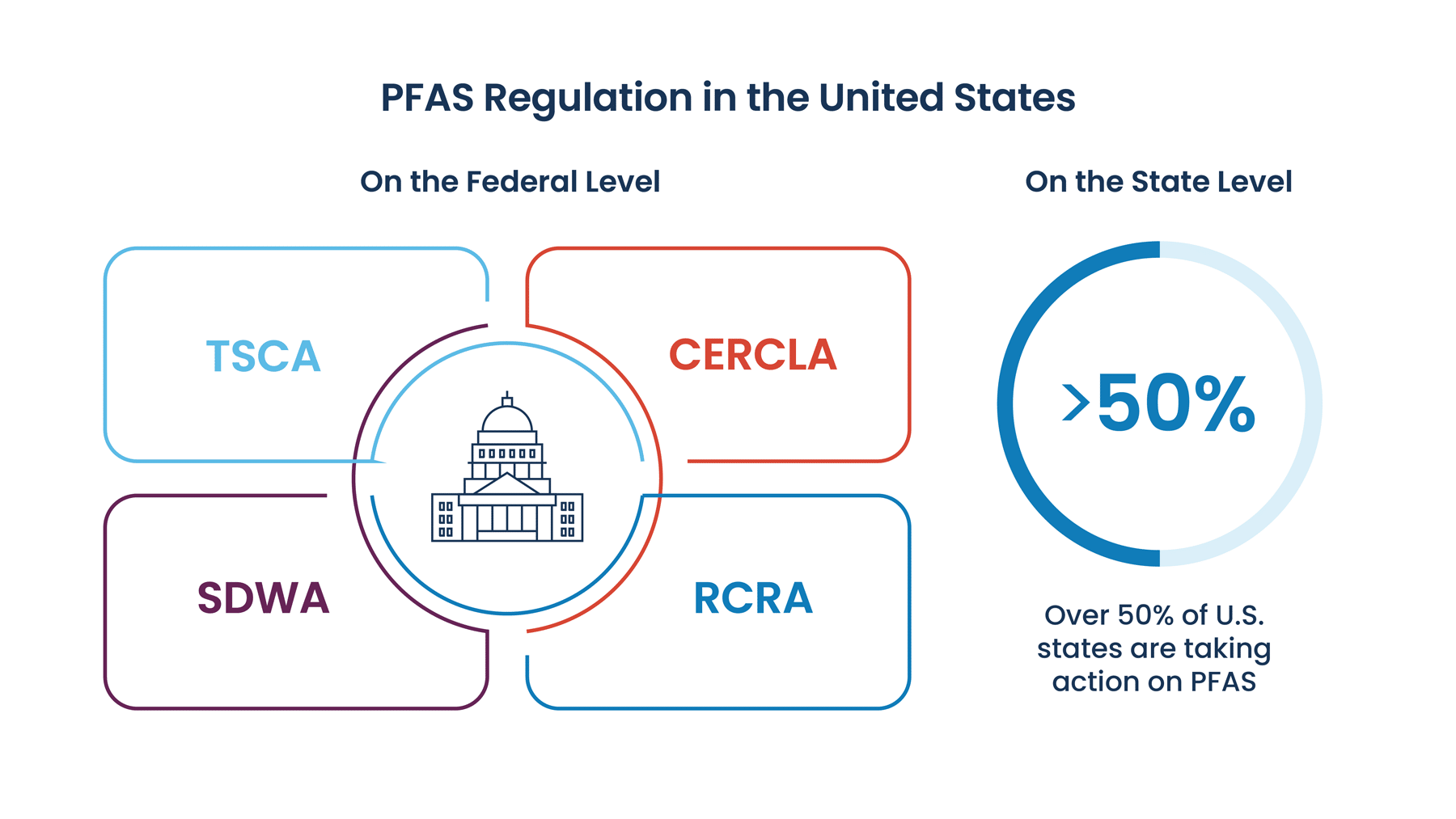 PFAS Regulation in the United States

On the Federal Level

TSCA

CERCLA

SDWA

RCRA

On the State Level

>50%

Over 50% of U.S. states are taking action on PFAS