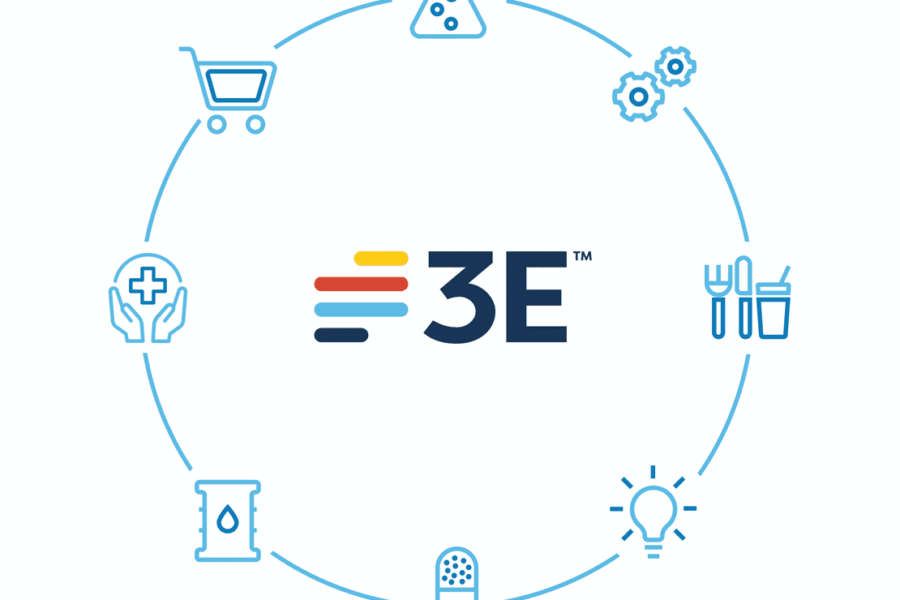 3E™