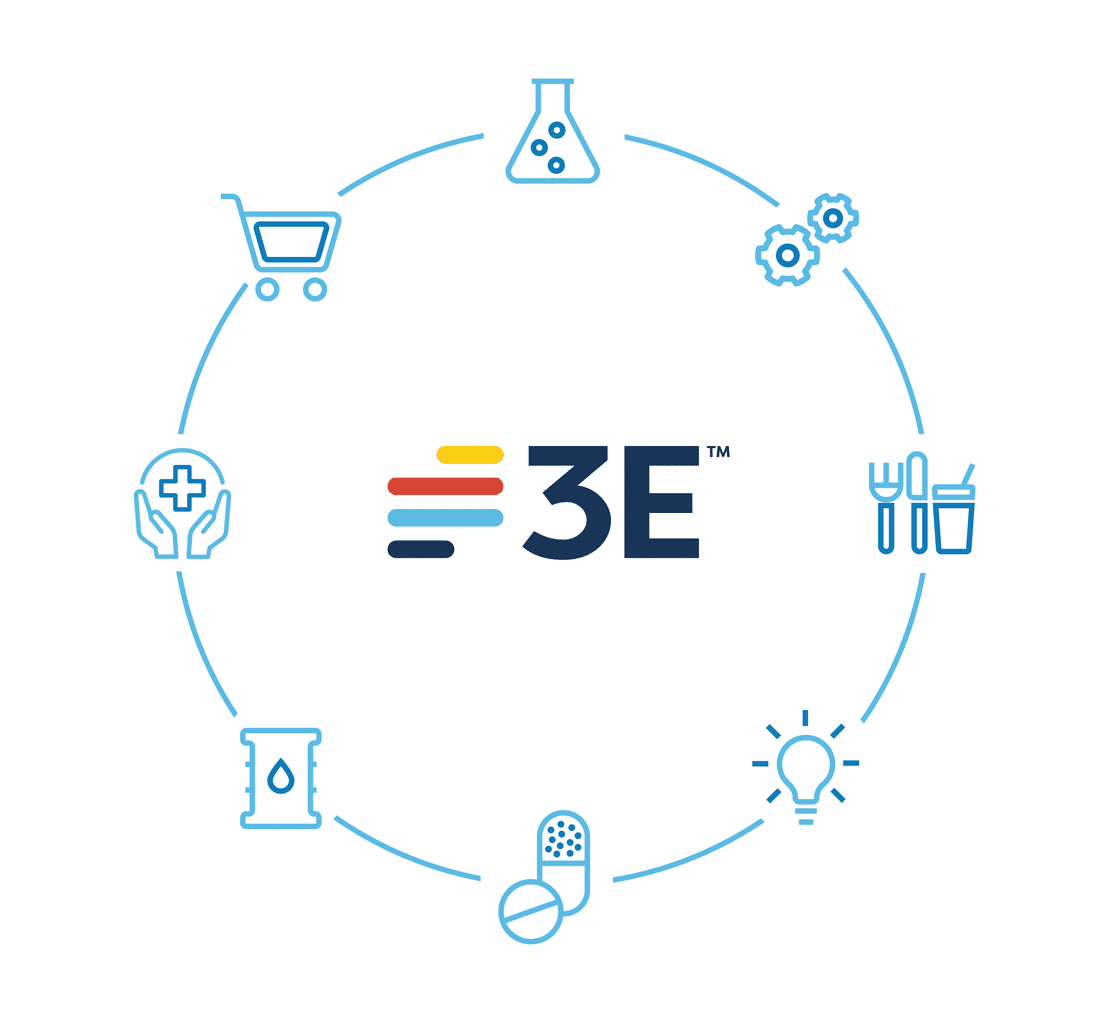 3E™