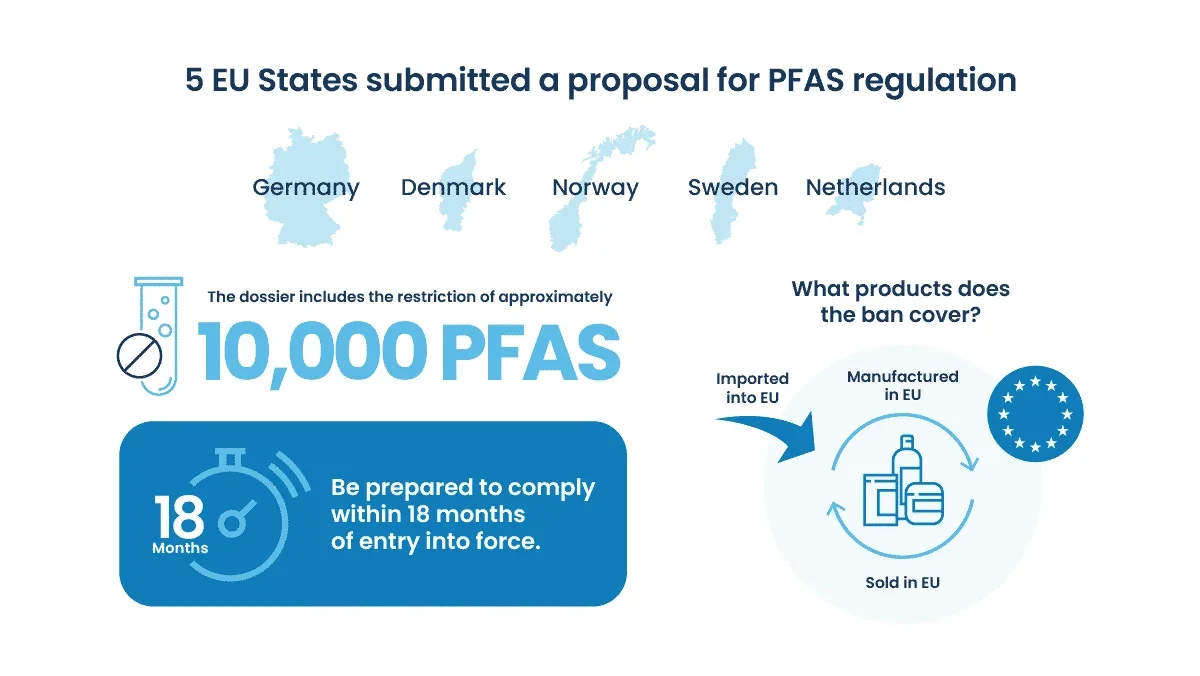 5 EU States submitted a proposal for PFAS regulation

Germany Denmark Norway Sweden Netherlands

The dossier includes the restriction of approximately

10,000 PFAS

18 Months

Be prepared to comply within 18 months of entry into force.

What products does the ban cover?

Imported into EU

Manufactured in EU

Sold in EU