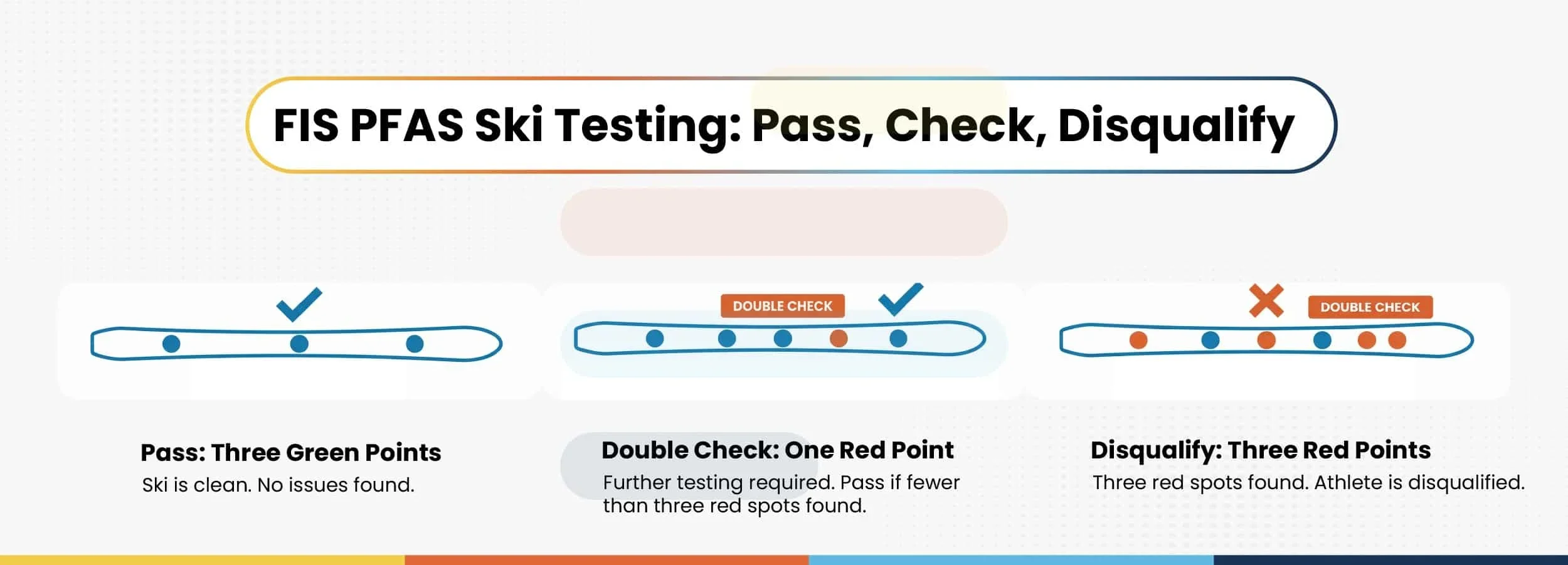 FIS PFAS Ski Testing: Pass, Check, Disqualify

DOUBLE CHECK

DOUBLE CHECK

Pass: Three Green Points
Ski is clean. No issues found.

Double Check: One Red Point
Further testing required. Pass if fewer than three red spots found.

Disqualify: Three Red Points
Three red spots found. Athlete is disqualified.